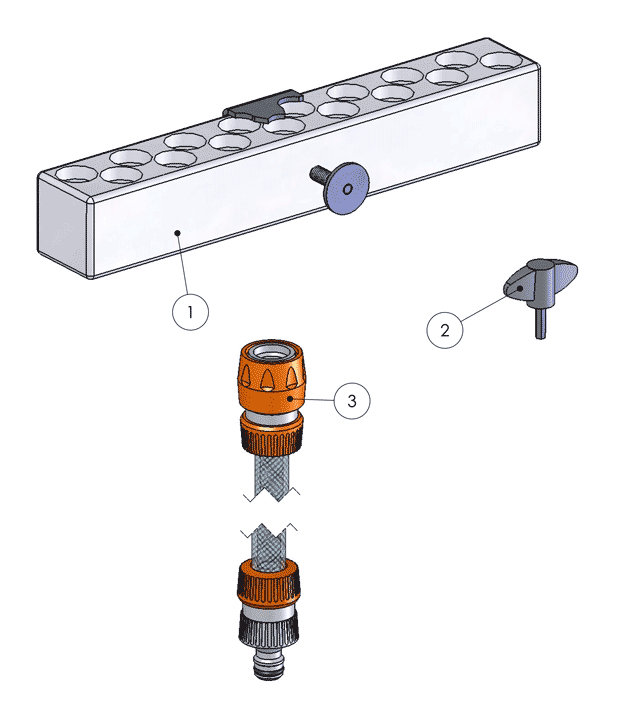 1
2
3