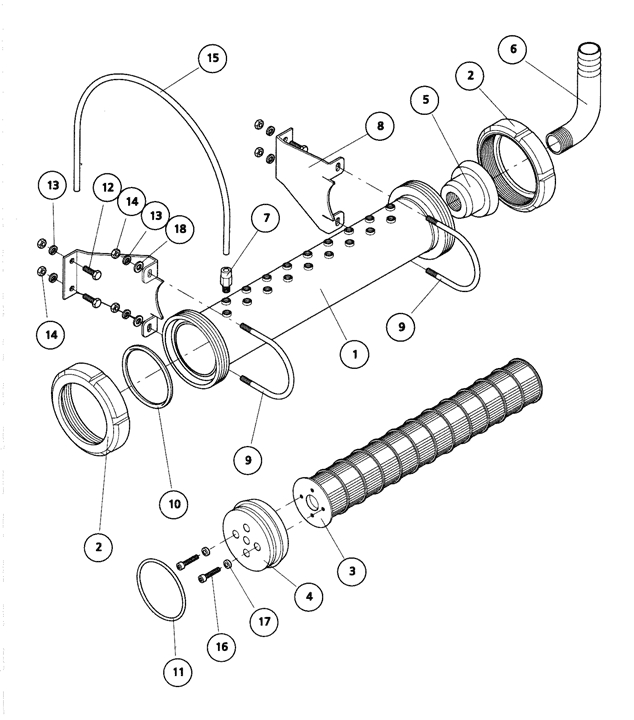 15
6
2
5
8
13
12
14
13
18
7
14
9
1
9
10
2
3
4
17
16
11