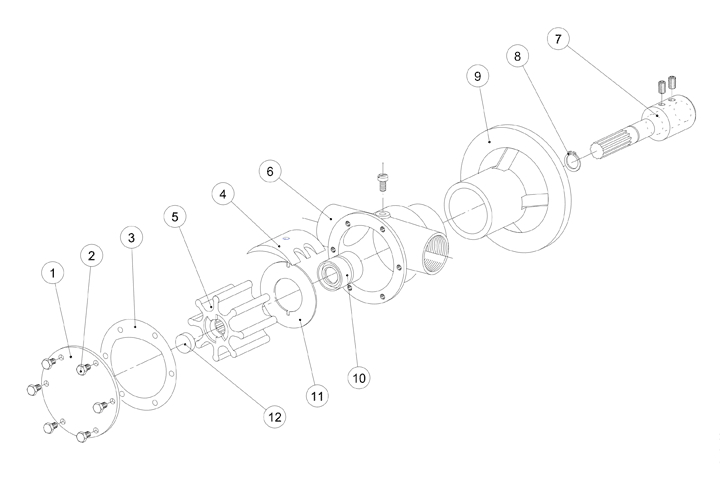 7
8
9
6
4
5
3
2
1
10
11
12