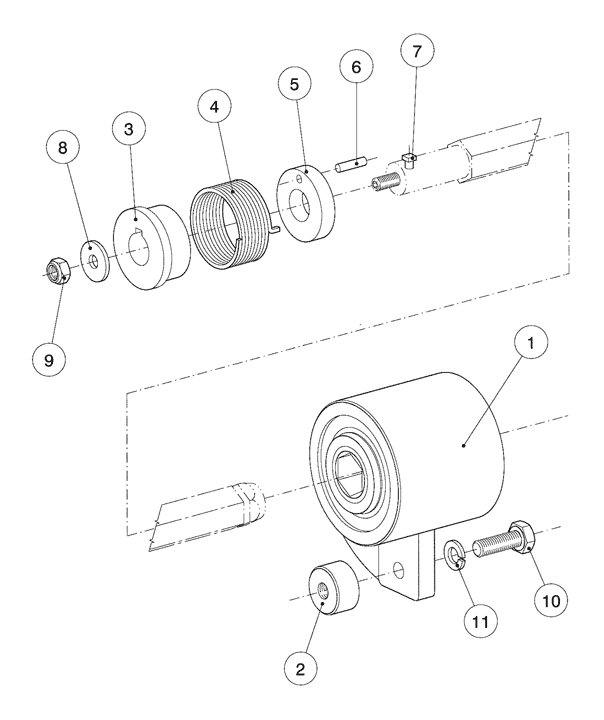 7
6
5
4
3
8
9
1
10
11
2