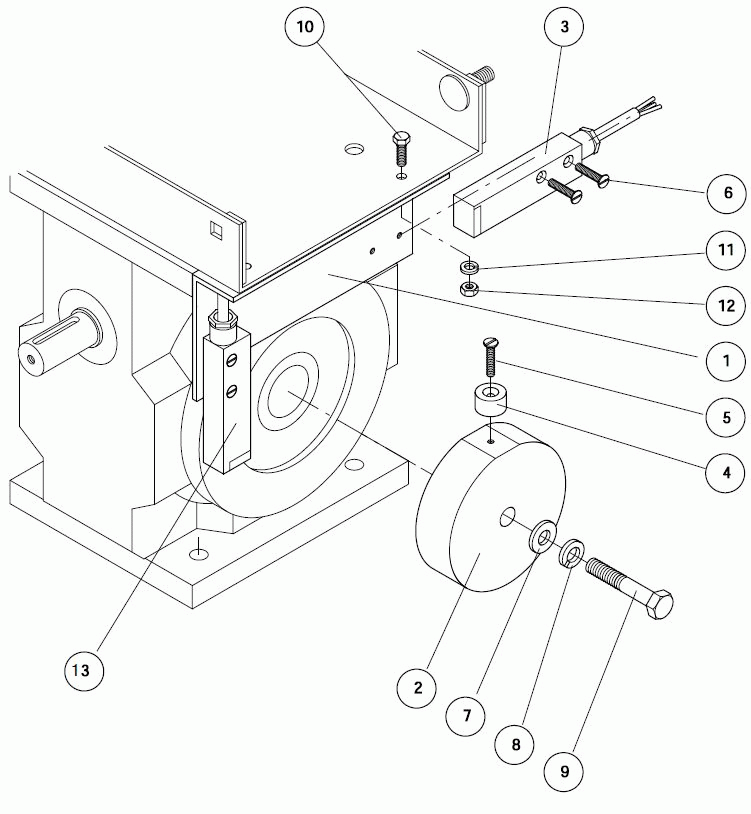 10
3
6
11
12
1
5
4
13
2
7
8
9