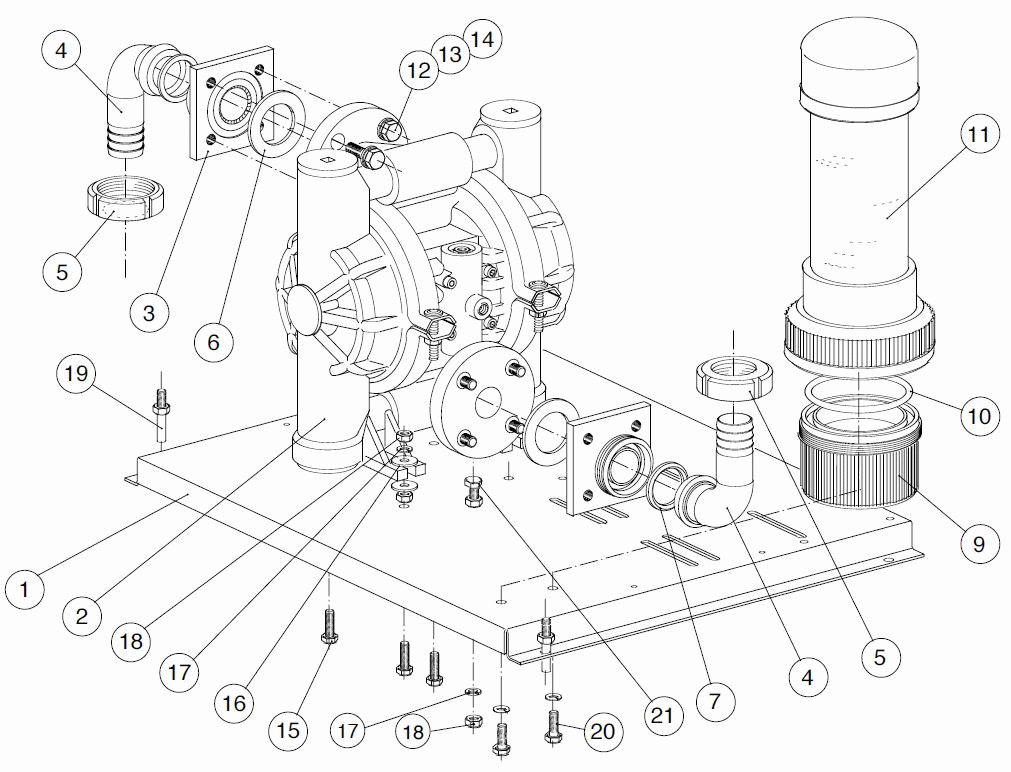 4
12
13
14
11
5
3
6
19
10
9
1
2
18
17
16
15
17
18
20
21
7
4
5