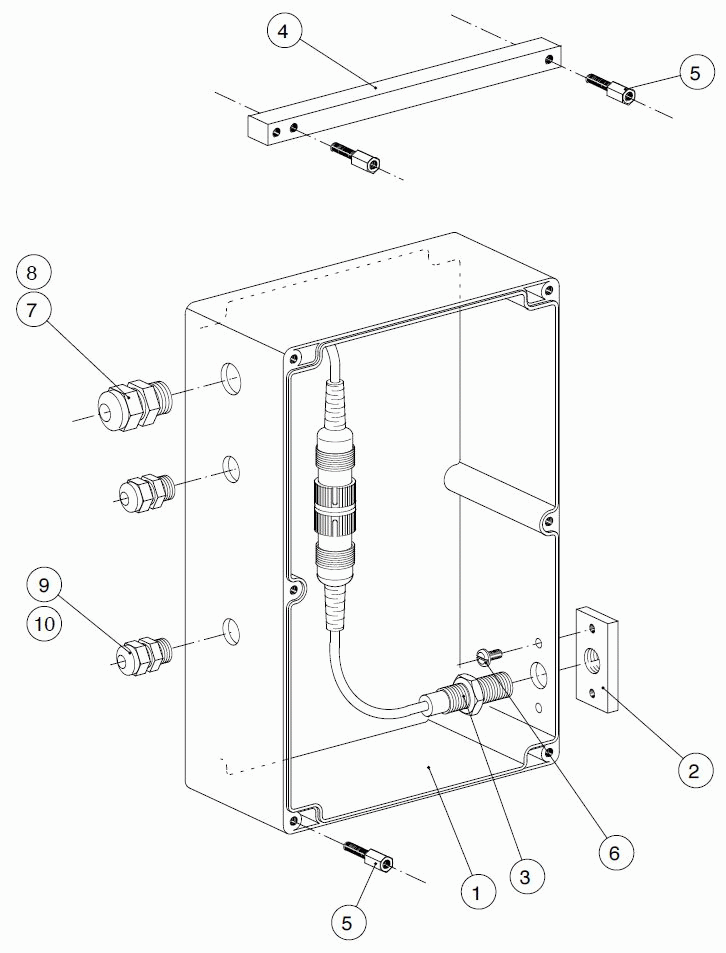 4
5
8
7
9
10
2
6
3
1
5