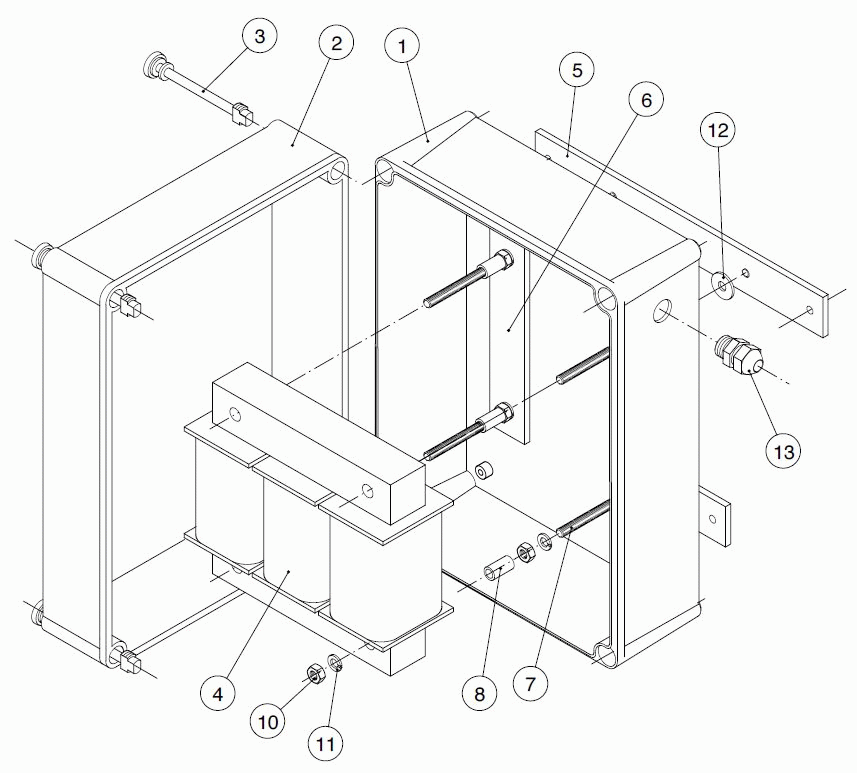 3
2
1
5
6
12
13
4
10
11
8
7