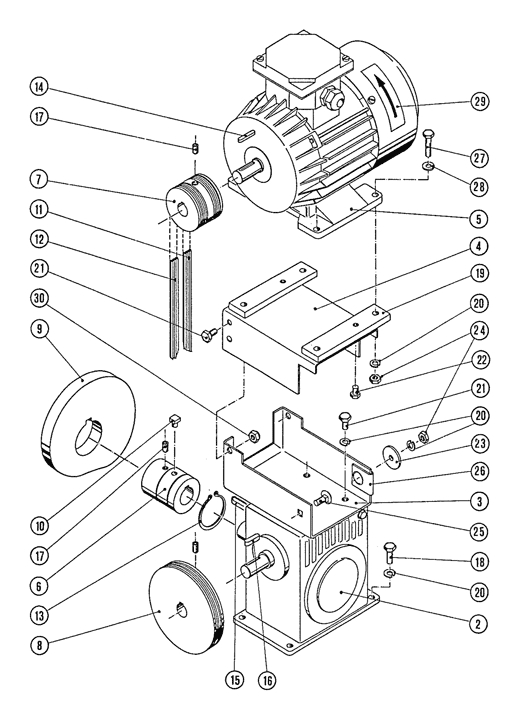 14
17
7
11
12
21
30
9
10
17
6
13
8
15
16
29
27
28
5
4
19
20
24
22
21
20
23
26
3
25
18
20
2