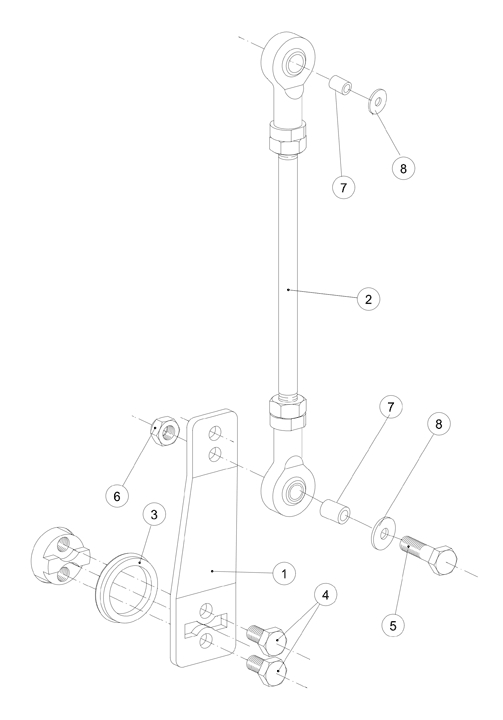 8
7
2
7
8
6
3
1
4
5